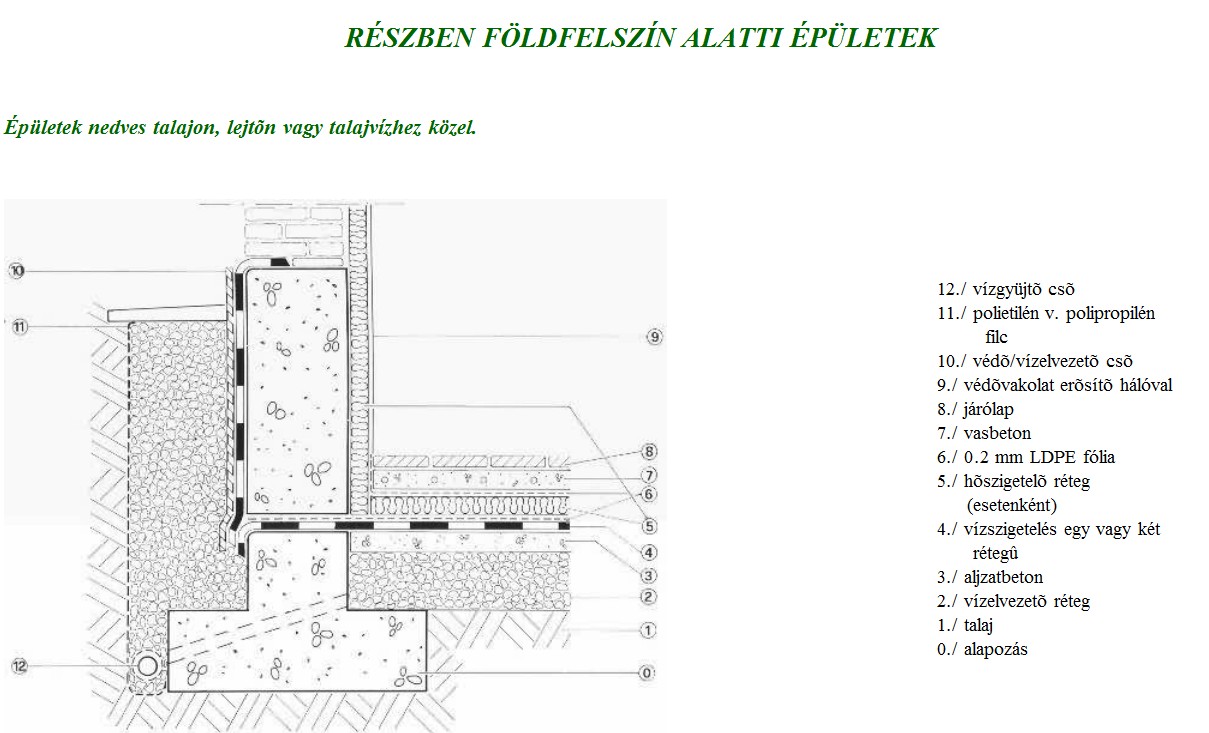 RÉSZBEN FÖLDFELSZÍN ALATTI ÉPÜLETEK

Épületek nedves talajon, lejtõn vagy talajvízhez közel.

10
11
9
8
7
6
5
4
3
2
1
12
0

12./ vízgyüjtõ csõ
11./ polietilén v. polipropilén filc
10./ védõ/vízelvezetõ csõ
9./ védõvakolat erõsítõ hálóval
8./ járólap
7./ vasbeton
6./ 0.2 mm LDPE fólia
5./ hõszigetelõ réteg (esetenként)
4./ vízszigetelés egy vagy két rétegû
3./ aljzatbeton
2./ vízelvezetõ réteg
1./ talaj
0./ alapozás