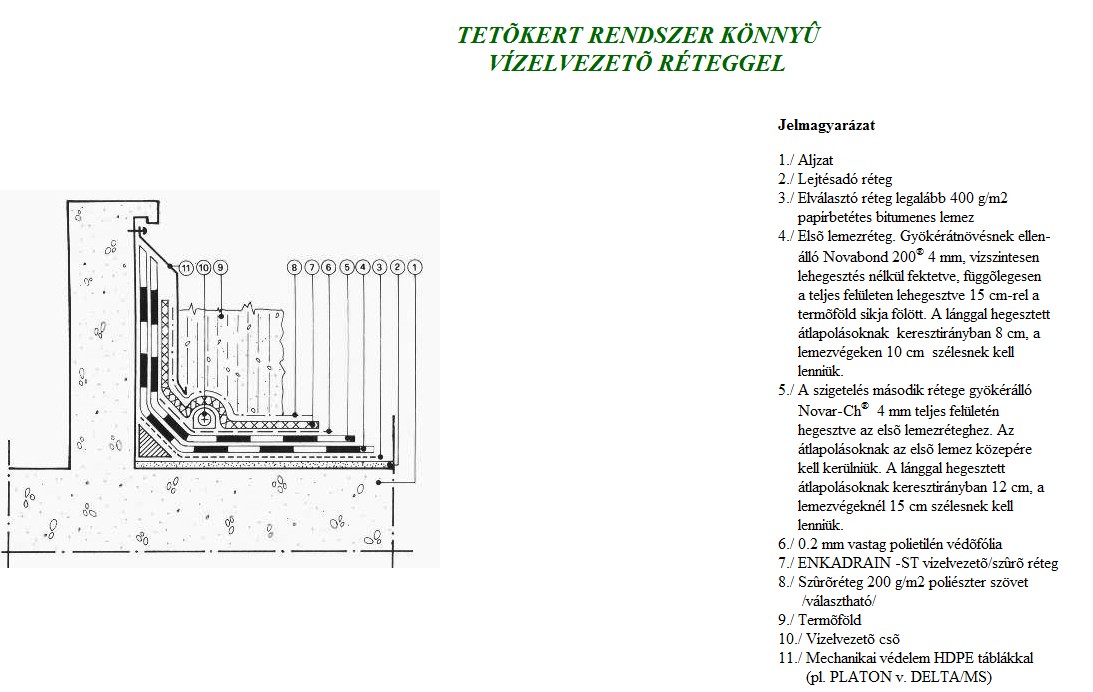 TETÕKERT RENDSZER KÖNNYÛ VÍZELVEZETÕ RÉTEGGEL

11 10 9

8 7 6 5 4 3 2 1

Jelmagyarázat

1./ Aljzat
2./ Lejtésadó réteg
3./ Elválasztó réteg legalább 400 g/m2 papírbetétes bitumenes lemez
4./ Elsõ lemezréteg. Gyökérátnövésnek ellenálló Novabond 200® 4 mm, vízszintesen lehegesztés nélkül fektetve, függõlegesen a teljes felületen lehegesztve 15 cm-rel a termõföld síkja fölött. A lánggal hegesztett átlapolásoknak keresztirányban 8 cm, a lemezvégeken 10 cm szélesnek kell lenniük.
5./ A szigetelés második rétege gyökérálló Novar-Ch® 4 mm teljes felületén hegesztve az elsõ lemezréteghez. Az átlapolásoknak az elsõ lemez közepére kell kerülniük. A lánggal hegesztett átlapolásoknak keresztirányban 12 cm, a lemezvégeknél 15 cm szélesnek kell lenniük.
6./ 0.2 mm vastag polietilén védõfólia
7./ ENKADRAIN -ST vízelvezetõ/szûrõ réteg
8./ Szûrõréteg 200 g/m2 poliészter szövet /választható/
9./ Termõföld
10./ Vízelvezetõ csõ
11./ Mechanikai védelem HDPE táblákkal (pl. PLATON v. DELTA/MS)